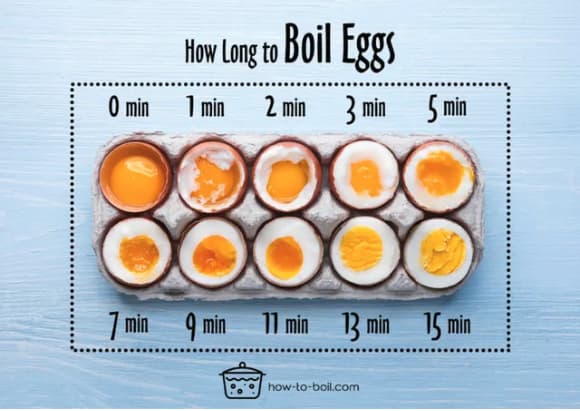 How Long to Boil Eggs

0 min 1 min 2 min 3 min 5 min

7 min 9 min 11 min 13 min 15 min

how-to-boil.com