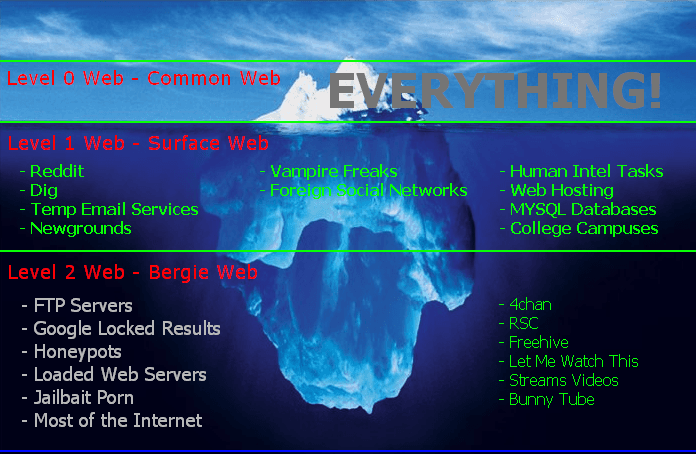 Level 0 Web - Common Web

EVERYTHING!

Level 1 Web - Surface Web

- Reddit
- Dig
- Temp Email Services
- Newgrounds

- Vampire Freaks
- Foreign Social Networks

- Human Intel Tasks
- Web Hosting
- MYSQL Databases
- College Campuses

Level 2 Web - Bergie Web

- FTP Servers
- Google Locked Results
- Honeypots
- Loaded Web Servers
- Jailbait Porn
- Most of the Internet

- 4chan
- RSC
- Freehive
- Let Me Watch This
- Streams Videos
- Bunny Tube