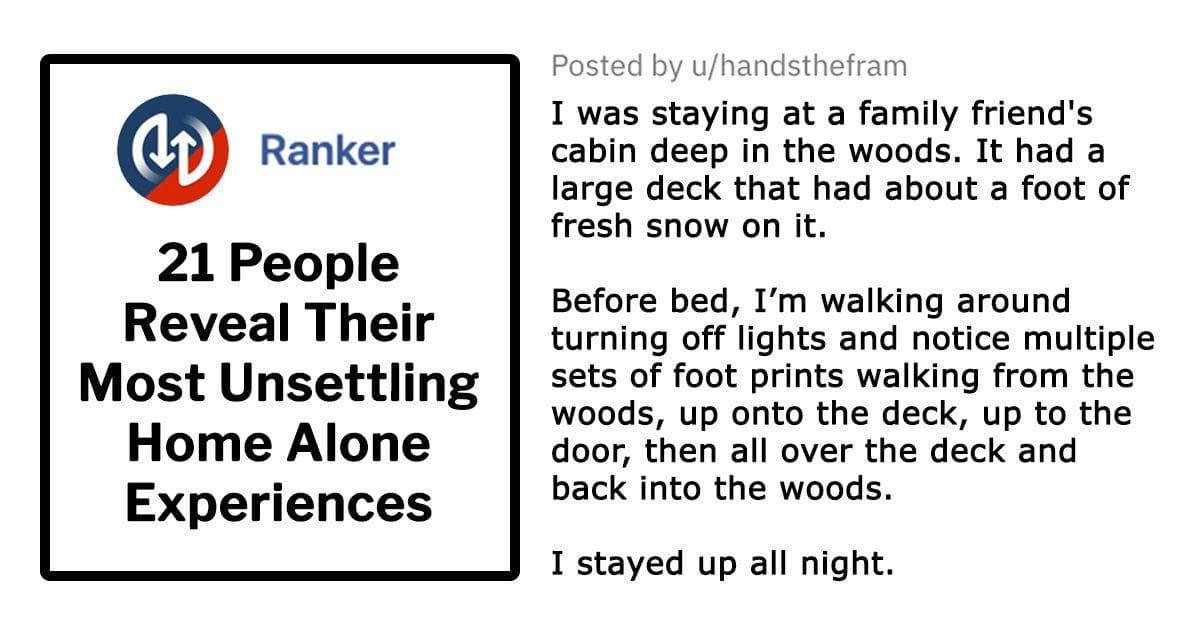 Ranker

21 People Reveal Their Most Unsettling Home Alone Experiences

Posted by u/handsthefram

I was staying at a family friend's cabin deep in the woods. It had a large deck that had about a foot of fresh snow on it.

Before bed, I'm walking around turning off lights and notice multiple sets of foot prints walking from the woods, up onto the deck, up to the door, then all over the deck and back into the woods.

I stayed up all night.